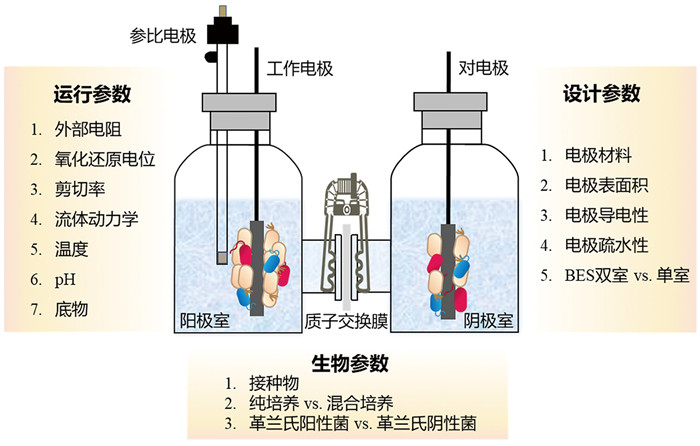 参比电极

工作电极

对电极

运行参数

1. 外部电阻
2. 氧化还原电位
3. 剪切率
4. 流体动力学
5. 温度
6. pH
7. 底物

设计参数

1. 电极材料
2. 电极表面积
3. 电极导电性
4. 电极疏水性
5. BES双室 vs. 单室

阳极室

质子交换膜

阴极室

生物参数

1. 接种物
2. 纯培养 vs. 混合培养
3. 革兰氏阳性菌 vs. 革兰氏阴性菌